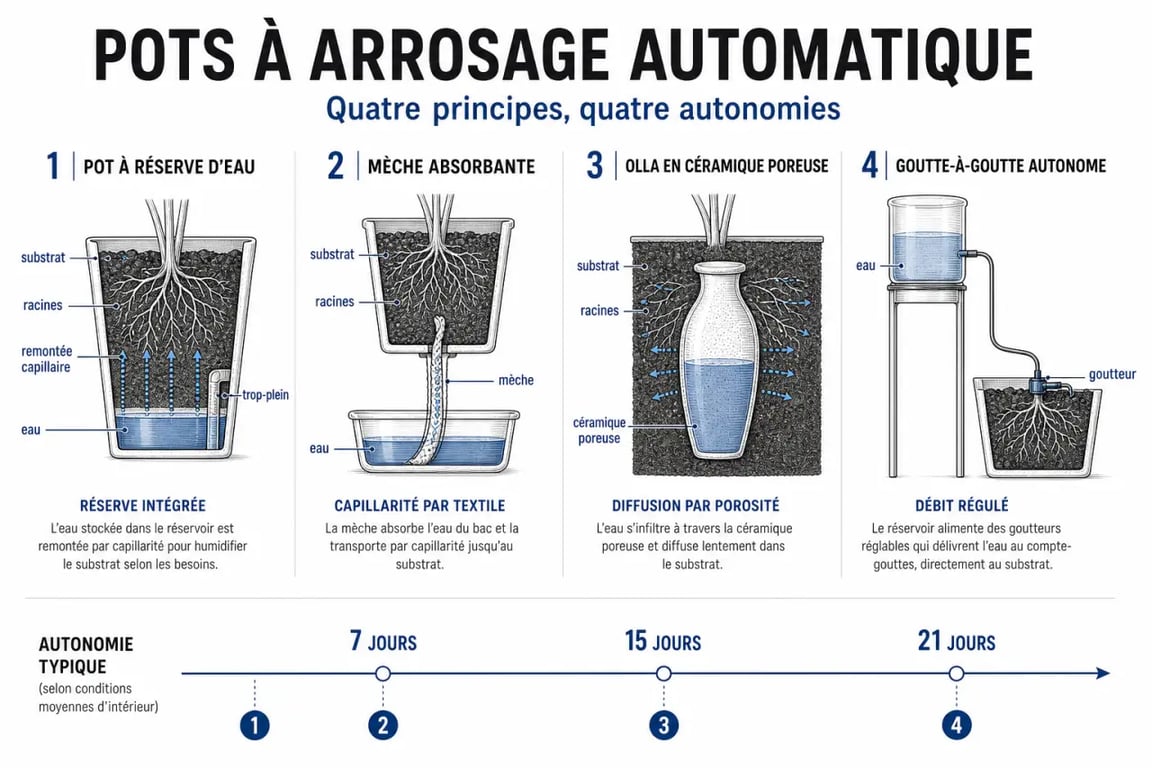 POTS À ARROSAGE AUTOMATIQUE

Quatre principes, quatre autonomies

1 | POT À RÉSERVE D'EAU

substrat
racines
remontée capillaire
trop-plein
eau

RÉSERVE INTÉGRÉE

L'eau stockée dans le réservoir est remontée par capillarité pour humidifier le substrat selon les besoins.

2 | MÈCHE ABSORBANTE

substrat
racines
mèche
eau

CAPILLARITÉ PAR TEXTILE

La mèche absorbe l'eau du bac et la transporte par capillarité jusqu'au substrat.

3 | OLLA EN CÉRAMIQUE POREUSE

substrat
racines
céramique poreuse

DIFFUSION PAR POROSITÉ

L'eau s'infiltre à travers la céramique poreuse et diffuse lentement dans le substrat.

4 | GOUTTE-À-GOUTTE AUTONOME

eau
goutteur

DÉBIT RÉGULÉ

Le réservoir alimente des goutteurs réglables qui délivrent l'eau au compte-gouttes, directement au substrat.

AUTONOMIE TYPIQUE
(selon conditions moyennes d'intérieur)

7 JOURS
15 JOURS
21 JOURS

1
2
3
4